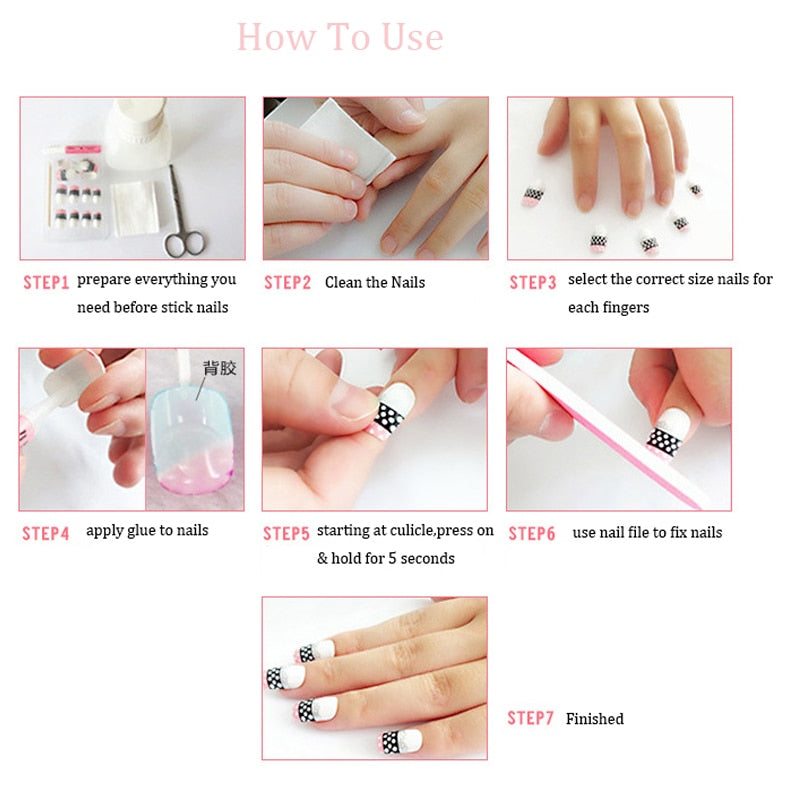 How To Use

STEP1 prepare everything you need before stick nails

STEP2 Clean the Nails

STEP3 select the correct size nails for each fingers

背胶

STEP4 apply glue to nails

STEP5 starting at culicle,press on & hold for 5 seconds

STEP6 use nail file to fix nails

STEP7 Finished